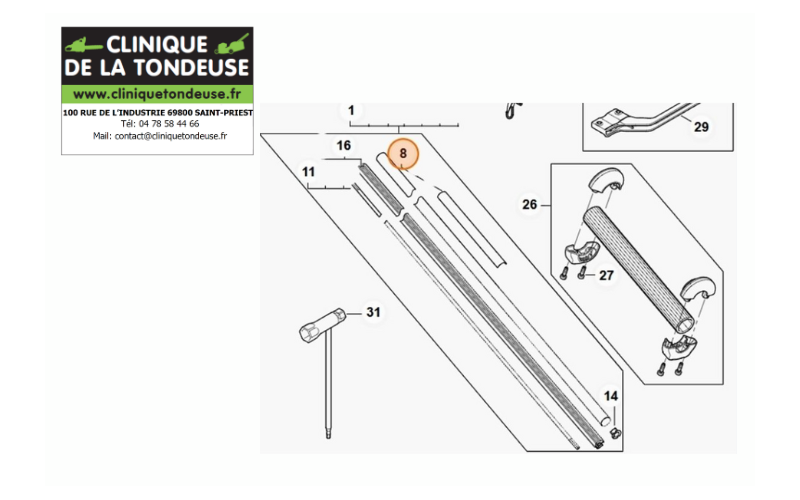 CLINIQUE DE LA TONDEUSE
www.cliniquetondeuse.fr
100 RUE DE L'INDUSTRIE 69800 SAINT-PRIEST
Tél: 04 78 58 44 66
Mail: contact@cliniquetondeuse.fr

1
16
8
11
29
26
27
31
14